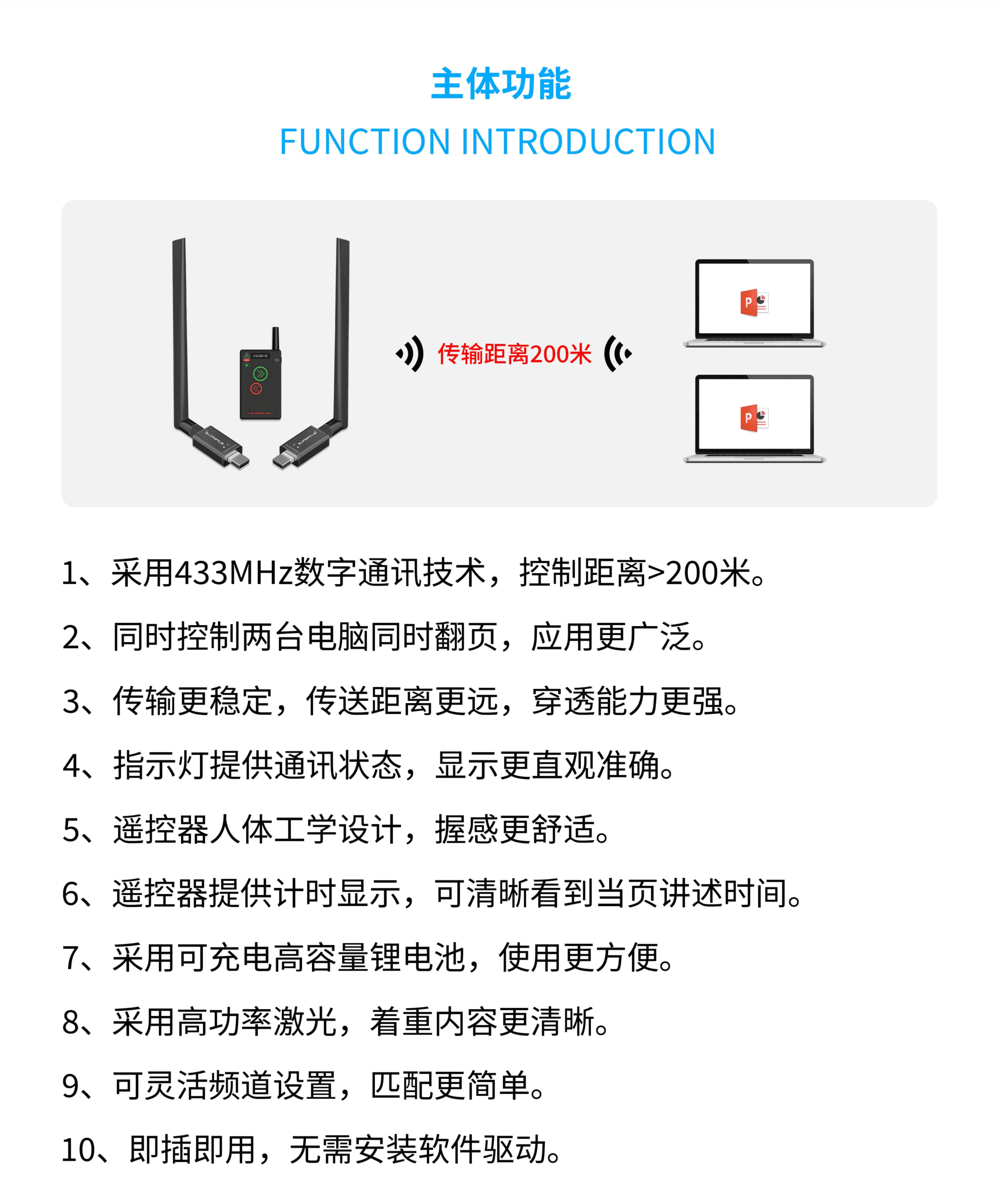 主体功能
FUNCTION INTRODUCTION

传输距离200米

1、采用433MHz数字通讯技术，控制距离>200米。

2、同时控制两台电脑同时翻页，应用更广泛。

3、传输更稳定，传送距离更远，穿透能力更强。

4、指示灯提供通讯状态，显示更直观准确。

5、遥控器人体工学设计，握感更舒适。

6、遥控器提供计时显示，可清晰看到当页讲述时间。

7、采用可充电高容量锂电池，使用更方便。

8、采用高功率激光，着重内容更清晰。

9、可灵活频道设置，匹配更简单。

10、即插即用，无需安装软件驱动。