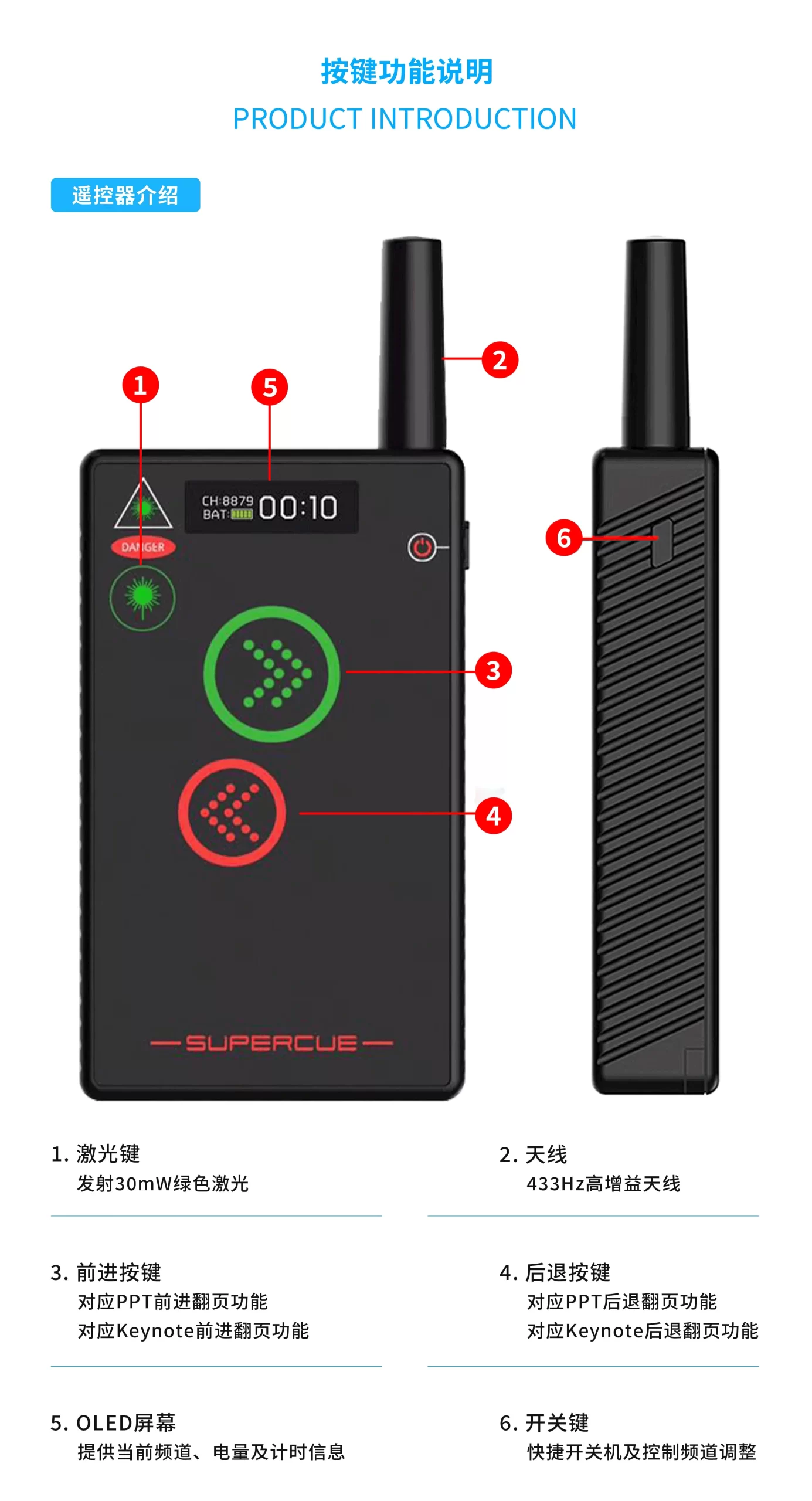 按键功能说明
PRODUCT INTRODUCTION

遥控器介绍

1
5
2
CH:8879
BAT:
00:10
DANGER
6
3
4
SUPERCUE

1. 激光键
发射30mW绿色激光

2. 天线
433Hz高增益天线

3. 前进按键
对应PPT前进翻页功能
对应Keynote前进翻页功能

4. 后退按键
对应PPT后退翻页功能
对应Keynote后退翻页功能

5. OLED屏幕
提供当前频道、电量及计时信息

6. 开关键
快捷开关机及控制频道调整